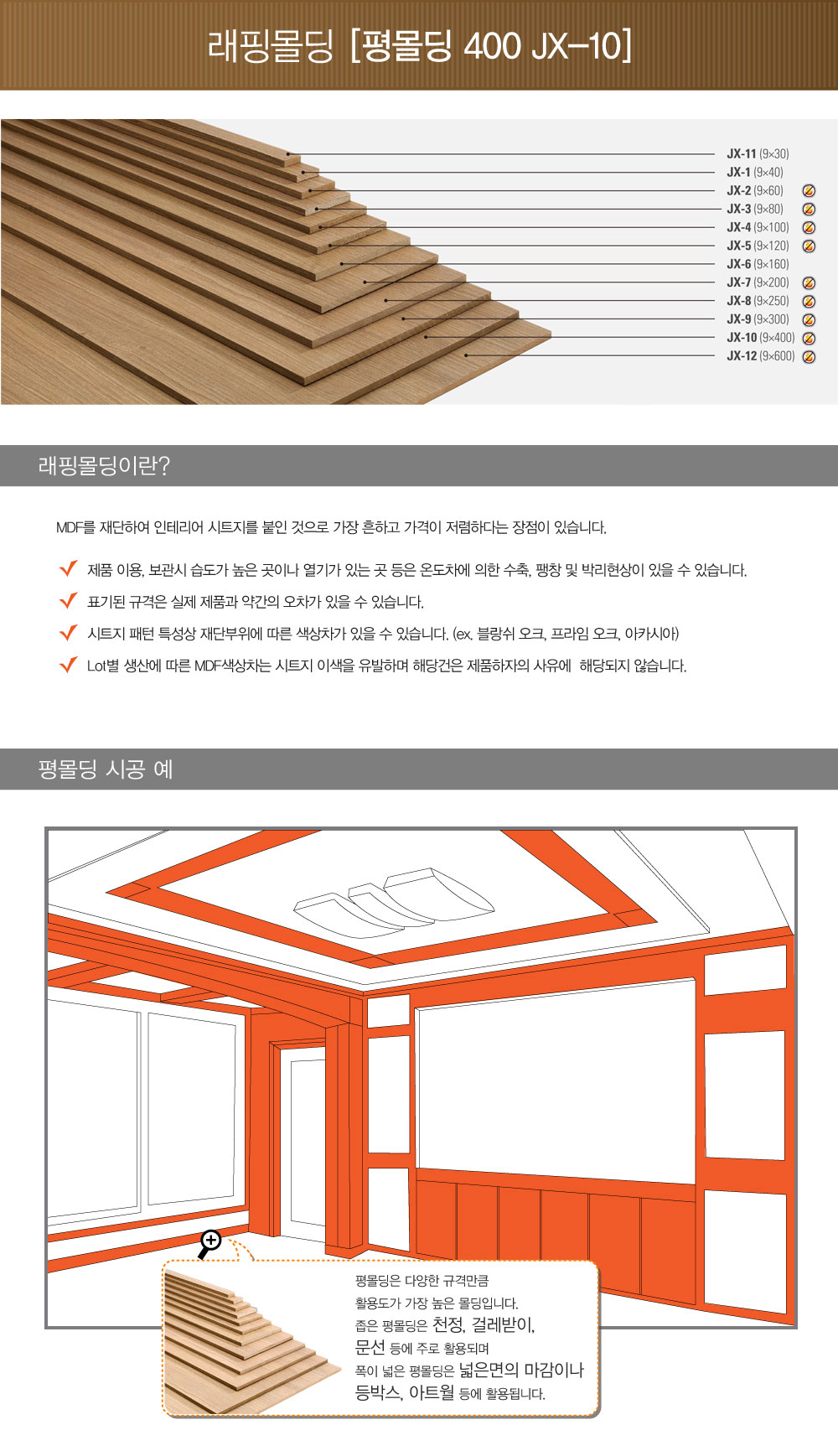 래핑몰딩 [평몰딩 400 JX-10]

JX-11 (9×30)
JX-1 (9×40)
JX-2 (9×60)
JX-3 (9×80)
JX-4 (9×100)
JX-5 (9×120)
JX-6 (9×160)
JX-7 (9×200)
JX-8 (9×250)
JX-9 (9×300)
JX-10 (9×400)
JX-12 (9×600)

래핑몰딩이란?

MDF를 재단하여 인테리어 시트지를 붙인 것으로 가장 흔하고 가격이 저렴하다는 장점이 있습니다.

제품 이용, 보관시 습도가 높은 곳이나 열기가 있는 곳 등은 온도차에 의한 수축, 팽창 및 박리현상이 있을 수 있습니다.

표기된 규격은 실제 제품과 약간의 오차가 있을 수 있습니다.

시트지 패턴 특성상 재단부위에 따른 색상차가 있을 수 있습니다. (ex. 블랑쉬 오크, 프라임 오크, 아카시아)

Lot별 생산에 따른 MDF색상차는 시트지 이색을 유발하며 해당건은 제품하자의 사유에 해당되지 않습니다.

평몰딩 시공 예

평몰딩은 다양한 규격만큼 활용도가 가장 높은 몰딩입니다. 좁은 평몰딩은 천정, 걸레받이, 문선 등에 주로 활용되며 폭이 넓은 평몰딩은 넓은면의 마감이나 등박스, 아트월 등에 활용됩니다.