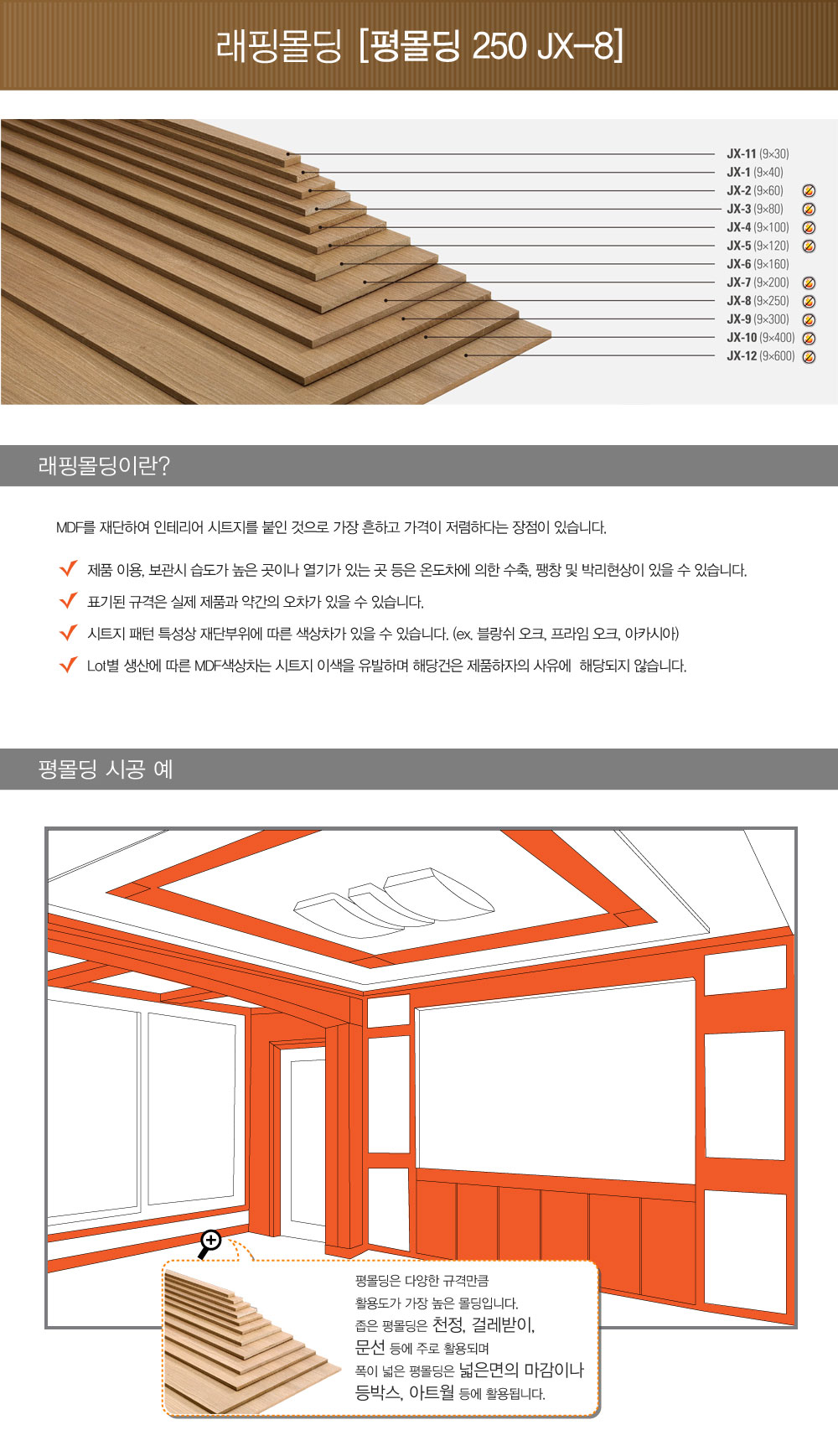 래핑몰딩 [평몰딩 250 JX-8]

JX-11 (9×30)
JX-1 (9×40)
JX-2 (9×60)
JX-3 (9×80)
JX-4 (9×100)
JX-5 (9×120)
JX-6 (9×160)
JX-7 (9×200)
JX-8 (9×250)
JX-9 (9×300)
JX-10 (9×400)
JX-12 (9×600)

래핑몰딩이란?

MDF를 재단하여 인테리어 시트지를 붙인 것으로 가장 흔하고 가격이 저렴하다는 장점이 있습니다.

제품 이용, 보관시 습도가 높은 곳이나 열기가 있는 곳 등은 온도차에 의한 수축, 팽창 및 박리현상이 있을 수 있습니다.

표기된 규격은 실제 제품과 약간의 오차가 있을 수 있습니다.

시트지 패턴 특성상 재단부위에 따른 색상차가 있을 수 있습니다. (ex. 블랑쉬 오크, 프라임 오크, 아카시아)

Lot별 생산에 따른 MDF색상차는 시트지 이색을 유발하며 해당건은 제품하자의 사유에 해당되지 않습니다.

평몰딩 시공 예

평몰딩은 다양한 규격만큼 활용도가 가장 높은 몰딩입니다. 좁은 평몰딩은 천정, 걸레받이, 문선 등에 주로 활용되며 폭이 넓은 평몰딩은 넓은면의 마감이나 등박스, 아트월 등에 활용됩니다.