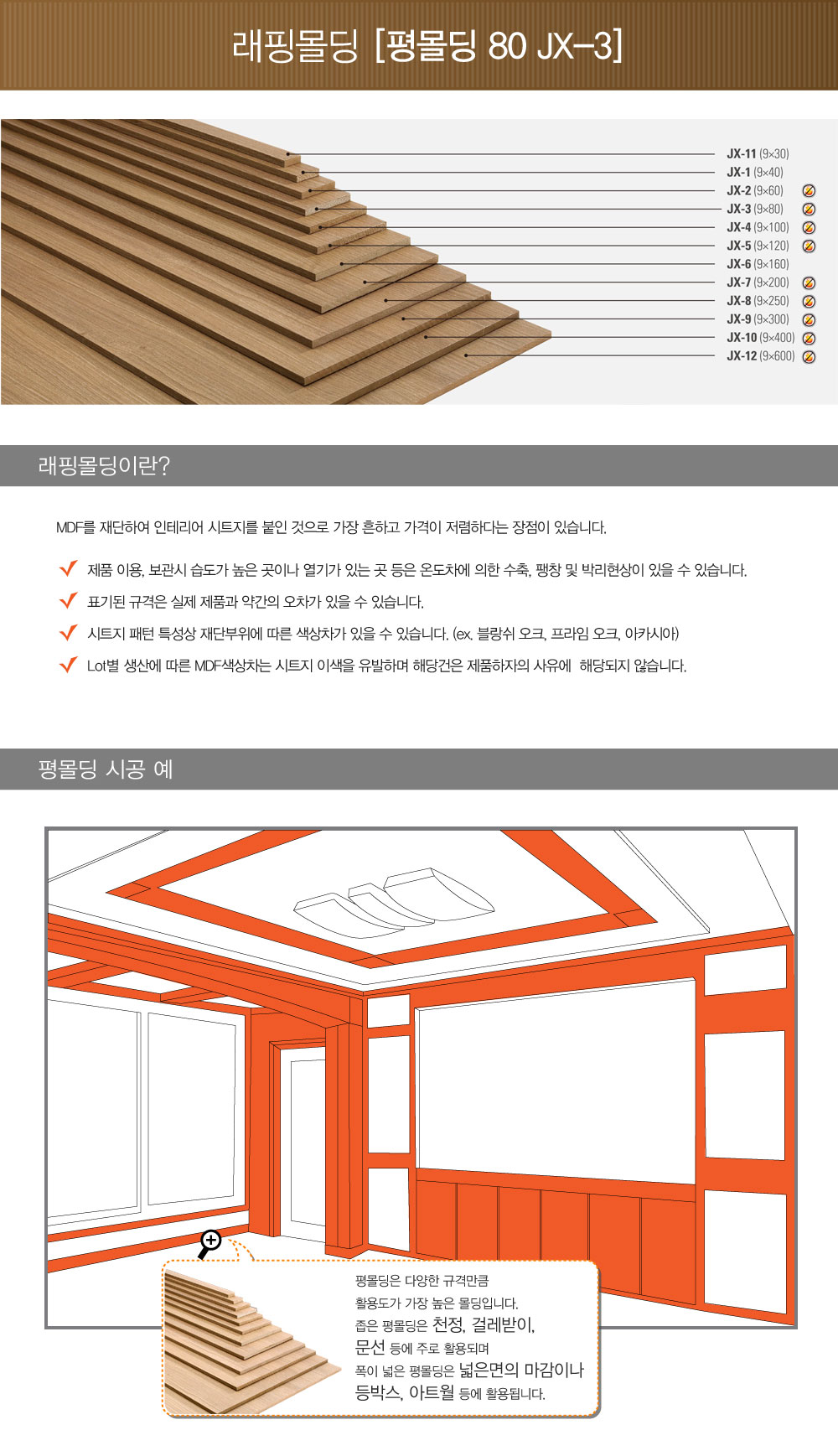 래핑몰딩 [평몰딩 80 JX-3]

JX-11 (9×30)
JX-1 (9×40)
JX-2 (9×60)
JX-3 (9×80)
JX-4 (9×100)
JX-5 (9×120)
JX-6 (9×160)
JX-7 (9×200)
JX-8 (9×250)
JX-9 (9×300)
JX-10 (9×400)
JX-12 (9×600)

래핑몰딩이란?

MDF를 재단하여 인테리어 시트지를 붙인 것으로 가장 흔하고 가격이 저렴하다는 장점이 있습니다.

제품 이용, 보관시 습도가 높은 곳이나 열기가 있는 곳 등은 온도차에 의한 수축, 팽창 및 박리현상이 있을 수 있습니다.

표기된 규격은 실제 제품과 약간의 오차가 있을 수 있습니다.

시트지 패턴 특성상 재단부위에 따른 색상차가 있을 수 있습니다. (ex. 블랑쉬 오크, 프라임 오크, 아카시아)

Lot별 생산에 따른 MDF색상차는 시트지 이색을 유발하며 해당건은 제품하자의 사유에 해당되지 않습니다.

평몰딩 시공 예

평몰딩은 다양한 규격만큼 활용도가 가장 높은 몰딩입니다. 좁은 평몰딩은 천정, 걸레받이, 문선 등에 주로 활용되며 폭이 넓은 평몰딩은 넓은면의 마감이나 등박스, 아트월 등에 활용됩니다.