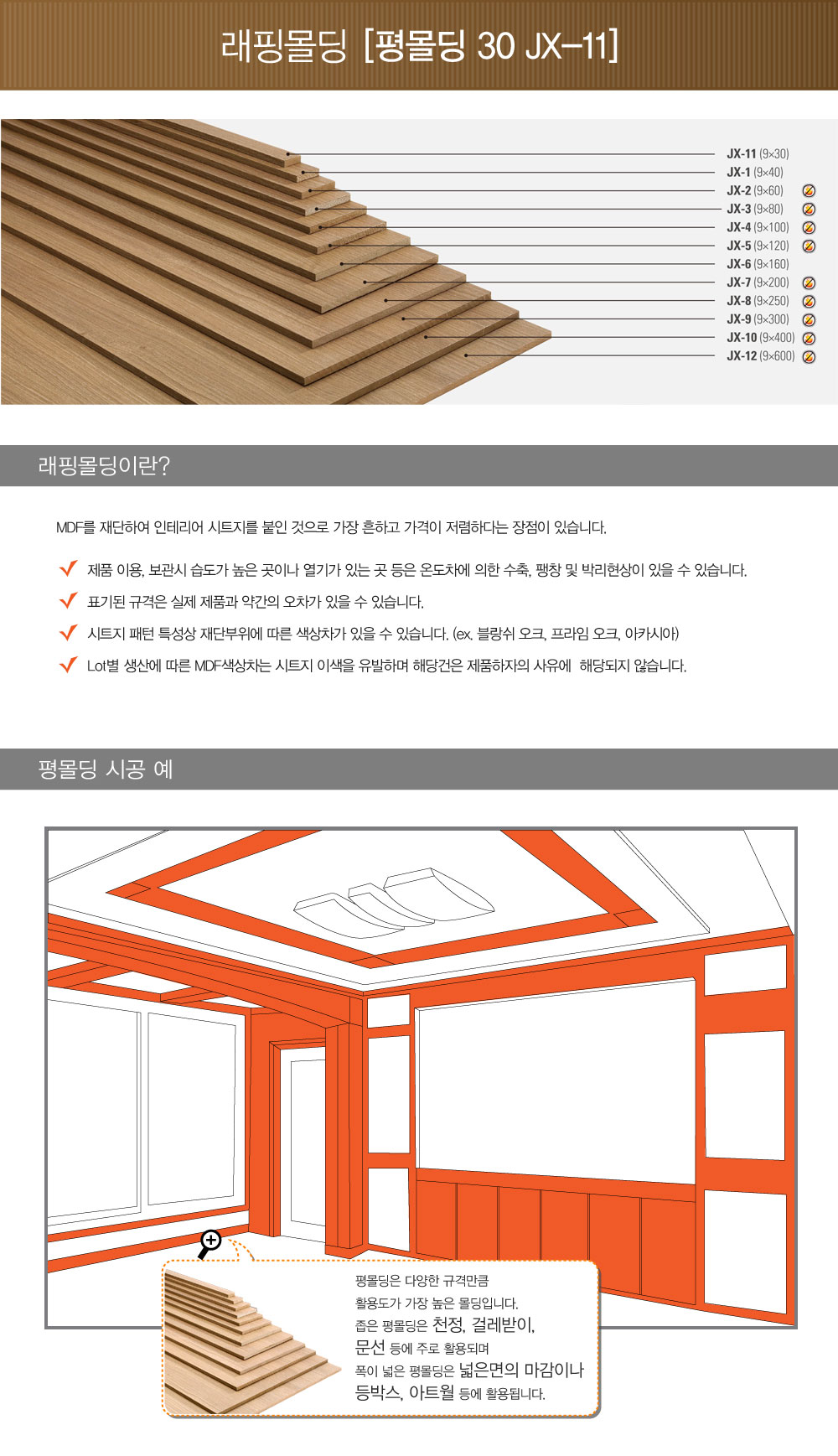 래핑몰딩 [평몰딩 30 JX-11]

JX-11 (9×30)
JX-1 (9×40)
JX-2 (9×60)
JX-3 (9×80)
JX-4 (9×100)
JX-5 (9×120)
JX-6 (9×160)
JX-7 (9×200)
JX-8 (9×250)
JX-9 (9×300)
JX-10 (9×400)
JX-12 (9×600)

래핑몰딩이란?

MDF를 재단하여 인테리어 시트지를 붙인 것으로 가장 흔하고 가격이 저렴하다는 장점이 있습니다.

제품 이용, 보관시 습도가 높은 곳이나 열기가 있는 곳 등은 온도차에 의한 수축, 팽창 및 박리현상이 있을 수 있습니다.

표기된 규격은 실제 제품과 약간의 오차가 있을 수 있습니다.

시트지 패턴 특성상 재단부위에 따른 색상차가 있을 수 있습니다. (ex. 블랑쉬 오크, 프라임 오크, 아카시아)

Lot별 생산에 따른 MDF색상차는 시트지 이색을 유발하며 해당건은 제품하자의 사유에 해당되지 않습니다.

평몰딩 시공 예

평몰딩은 다양한 규격만큼 활용도가 가장 높은 몰딩입니다. 좁은 평몰딩은 천정, 걸레받이, 문선 등에 주로 활용되며 폭이 넓은 평몰딩은 넓은면의 마감이나 등박스, 아트월 등에 활용됩니다.